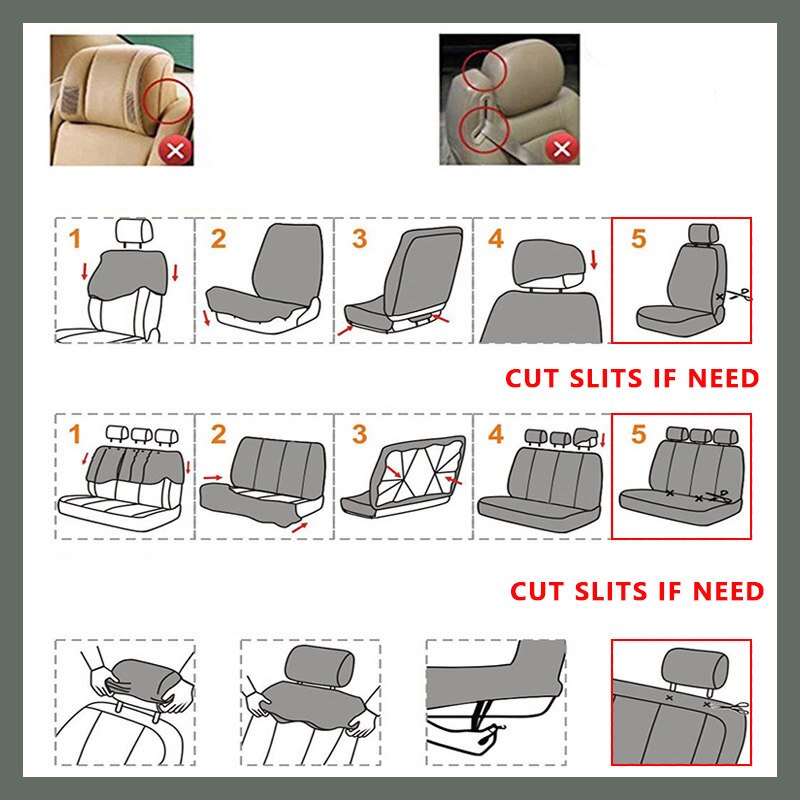 1
2
3
4
5

CUT SLITS IF NEED

1
2
3
4
5

CUT SLITS IF NEED