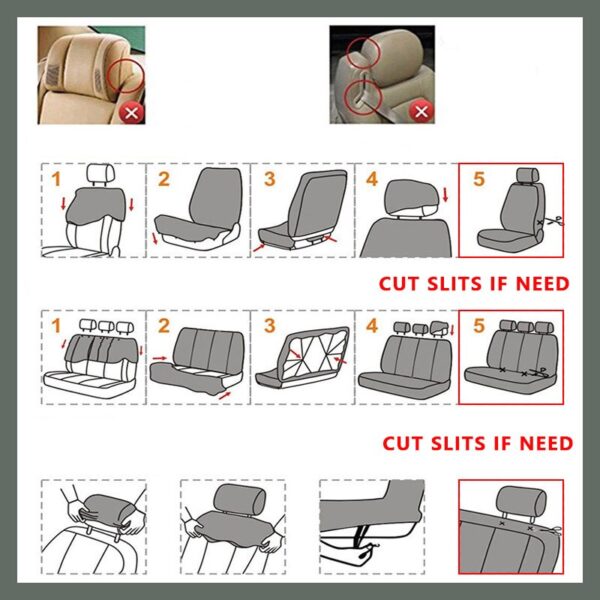 1
2
3
4
5

CUT SLITS IF NEED

1
2
3
4
5

CUT SLITS IF NEED