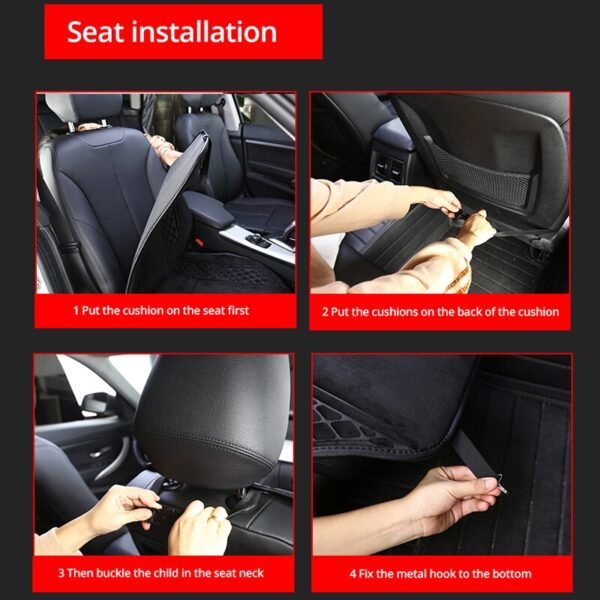 Seat installation

1 Put the cushion on the seat first

2 Put the cushions on the back of the cushion

3 Then buckle the child in the seat neck

4 Fix the metal hook to the bottom