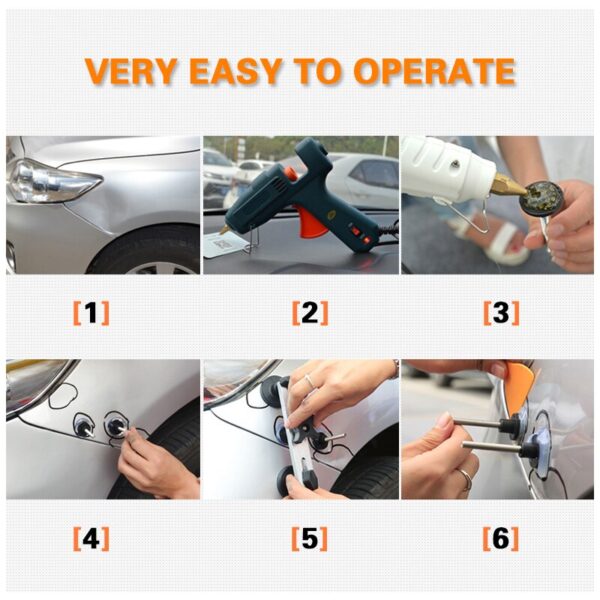 VERY EASY TO OPERATE

[1]

[2]

[3]

[4]

[5]

[6]