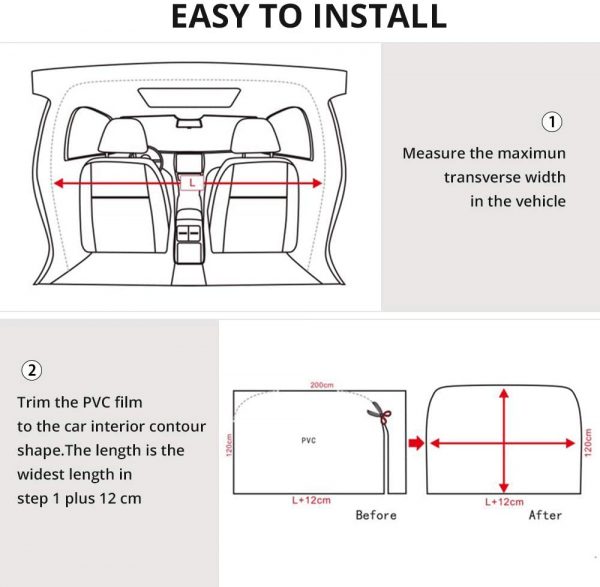 EASY TO INSTALL

L

①

Measure the maximun transverse width in the vehicle

②

Trim the PVC film to the car interior contour shape.The length is the widest length in step 1 plus 12 cm

200cm

120cm

PVC

L+12cm

Before

120cm

L+12cm

After