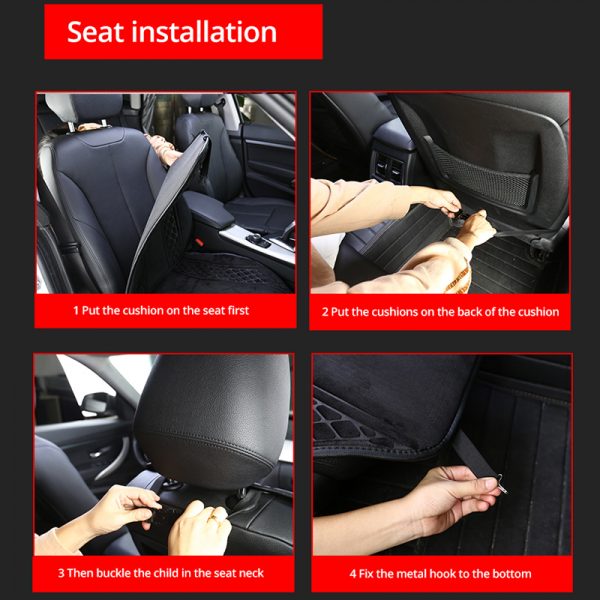 Seat installation

1 Put the cushion on the seat first

2 Put the cushions on the back of the cushion

3 Then buckle the child in the seat neck

4 Fix the metal hook to the bottom