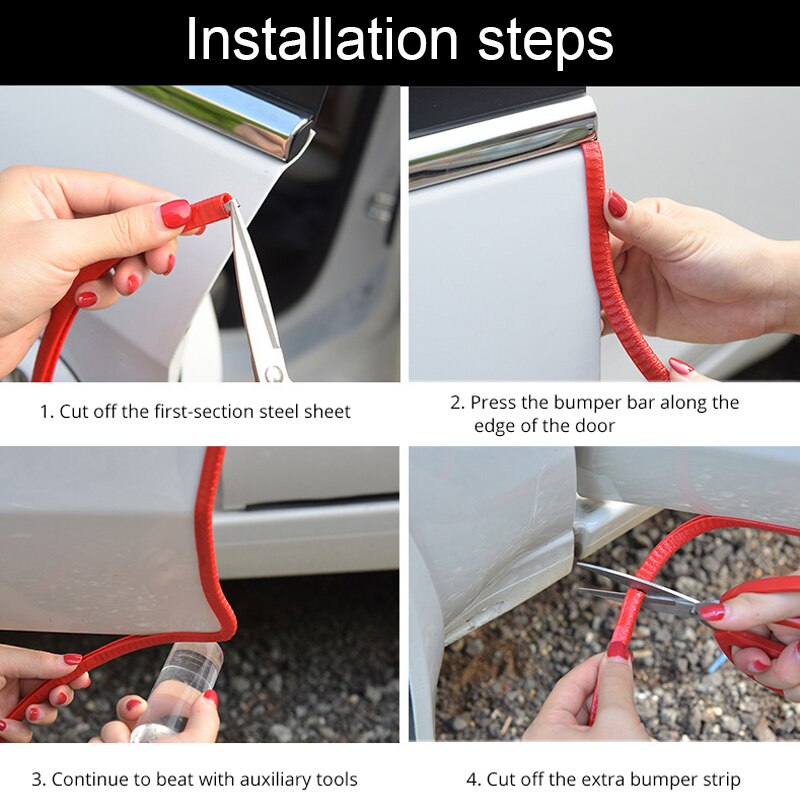 Installation steps

1. Cut off the first-section steel sheet

2. Press the bumper bar along the edge of the door

3. Continue to beat with auxiliary tools

4. Cut off the extra bumper strip